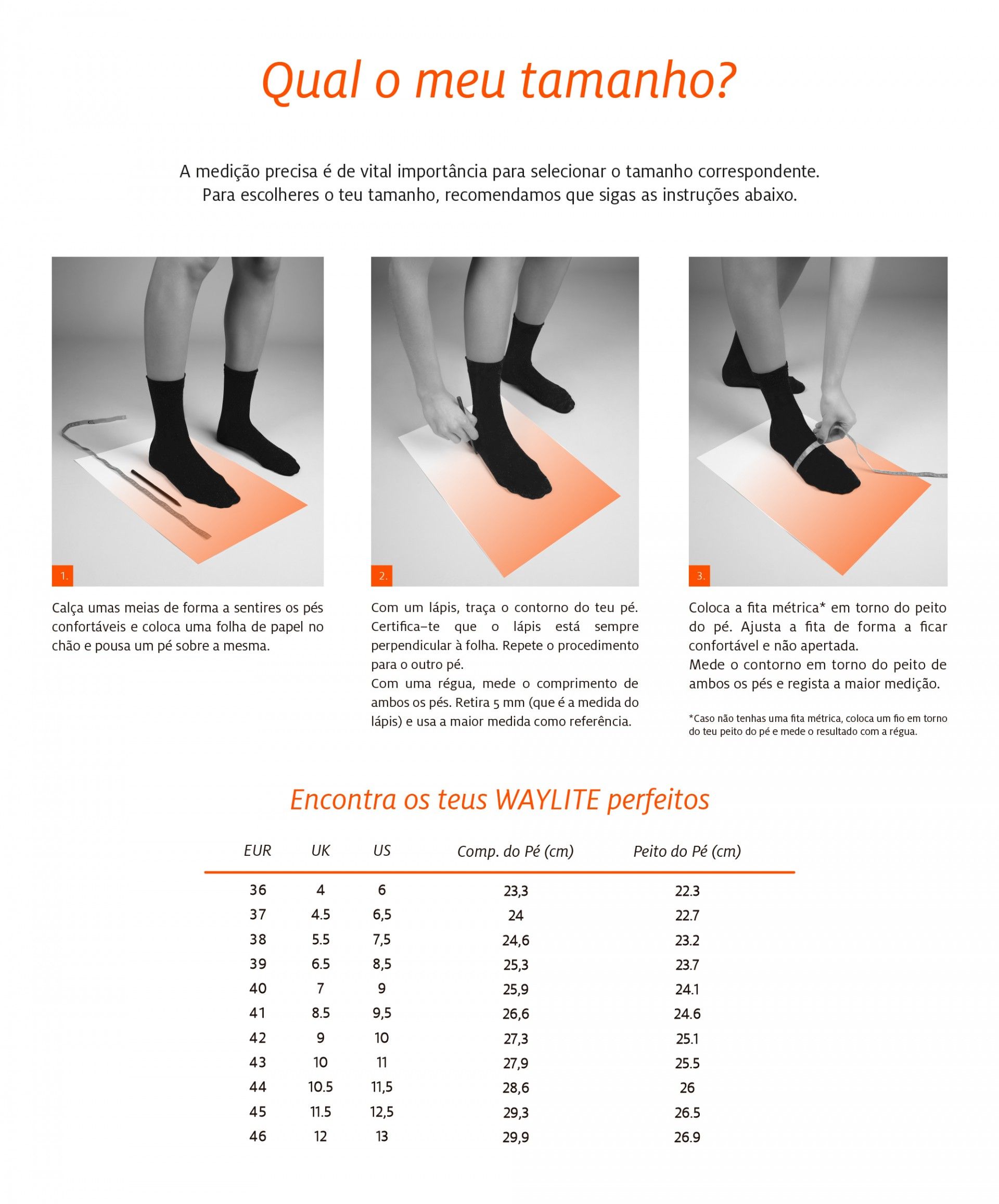 Qual o meu tamanho?

A medição precisa é de vital importância para selecionar o tamanho correspondente. Para escolheres o teu tamanho, recomendamos que sigas as instruções abaixo.

1.

Calça umas meias de forma a sentires os pés confortáveis e coloca uma folha de papel no chão e pousa um pé sobre a mesma.

2.

Com um lápis, traça o contorno do teu pé. Certifica-te que o lápis está sempre perpendicular à folha. Repete o procedimento para o outro pé.
Com uma régua, mede o comprimento de ambos os pés. Retira 5 mm (que é a medida do lápis) e usa a maior medida como referência.

3.

Coloca a fita métrica* em torno do peito do pé. Ajusta a fita de forma a ficar confortável e não apertada.
Mede o contorno em torno do peito de ambos os pés e regista a maior medição.

*Caso não tenhas uma fita métrica, coloca um fio em torno do teu peito do pé e mede o resultado com a régua.

Encontra os teus WAYLITE perfeitos

| EUR | UK | US | Comp. do Pé (cm) | Peito do Pé (cm) |
|---|---|---|---|---|
| 36 | 4 | 6 | 23,3 | 22.3 |
| 37 | 4.5 | 6,5 | 24 | 22.7 |
| 38 | 5.5 | 7,5 | 24,6 | 23.2 |
| 39 | 6.5 | 8,5 | 25,3 | 23.7 |
| 40 | 7 | 9 | 25,9 | 24.1 |
| 41 | 8.5 | 9,5 | 26,6 | 24.6 |
| 42 | 9 | 10 | 27,3 | 25.1 |
| 43 | 10 | 11 | 27,9 | 25.5 |
| 44 | 10.5 | 11,5 | 28,6 | 26 |
| 45 | 11.5 | 12,5 | 29,3 | 26.5 |
| 46 | 12 | 13 | 29,9 | 26.9 |