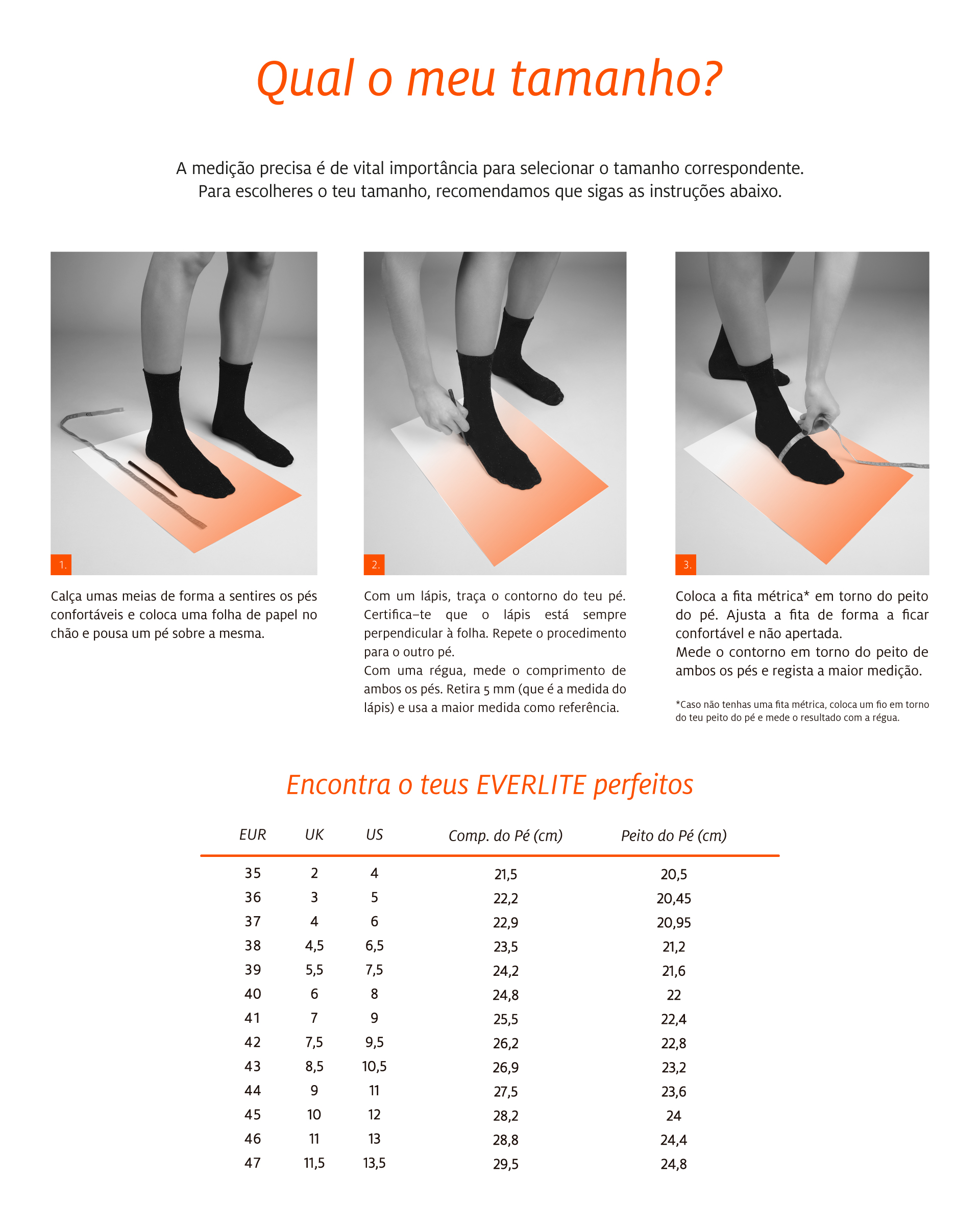 Qual o meu tamanho?

A medição precisa é de vital importância para selecionar o tamanho correspondente. Para escolheres o teu tamanho, recomendamos que sigas as instruções abaixo.

1.

Calça umas meias de forma a sentires os pés confortáveis e coloca uma folha de papel no chão e pousa um pé sobre a mesma.

2.

Com um lápis, traça o contorno do teu pé. Certifica-te que o lápis está sempre perpendicular à folha. Repete o procedimento para o outro pé.
Com uma régua, mede o comprimento de ambos os pés. Retira 5 mm (que é a medida do lápis) e usa a maior medida como referência.

3.

Coloca a fita métrica* em torno do peito do pé. Ajusta a fita de forma a ficar confortável e não apertada.
Mede o contorno em torno do peito de ambos os pés e regista a maior medição.

*Caso não tenhas uma fita métrica, coloca um fio em torno do teu peito do pé e mede o resultado com a régua.

Encontra o teus EVERLITE perfeitos

| EUR | UK | US | Comp. do Pé (cm) | Peito do Pé (cm) |
|---|---|---|---|---|
| 35 | 2 | 4 | 21,5 | 20,5 |
| 36 | 3 | 5 | 22,2 | 20,45 |
| 37 | 4 | 6 | 22,9 | 20,95 |
| 38 | 4,5 | 6,5 | 23,5 | 21,2 |
| 39 | 5,5 | 7,5 | 24,2 | 21,6 |
| 40 | 6 | 8 | 24,8 | 22 |
| 41 | 7 | 9 | 25,5 | 22,4 |
| 42 | 7,5 | 9,5 | 26,2 | 22,8 |
| 43 | 8,5 | 10,5 | 26,9 | 23,2 |
| 44 | 9 | 11 | 27,5 | 23,6 |
| 45 | 10 | 12 | 28,2 | 24 |
| 46 | 11 | 13 | 28,8 | 24,4 |
| 47 | 11,5 | 13,5 | 29,5 | 24,8 |